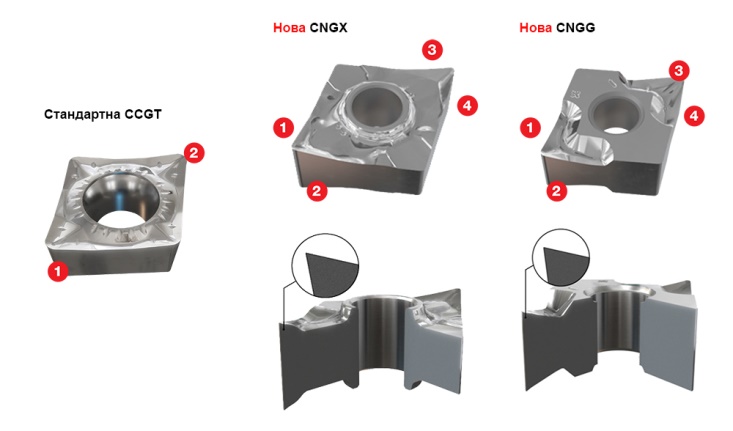 Стандартна CCGT

2

1

Нова CNGX

3

4

1

2

Нова CNGG

3

4

1

2